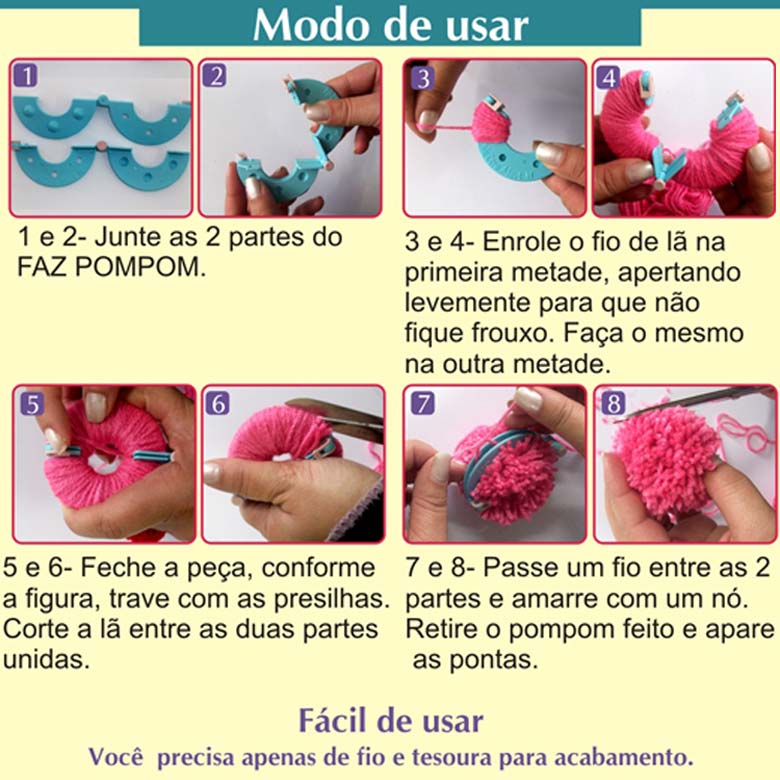 Modo de usar

1

2

1 e 2- Junte as 2 partes do FAZ POMPOM.

3

4

3 e 4- Enrole o fio de lã na primeira metade, apertando levemente para que não fique frouxo. Faça o mesmo na outra metade.

5

6

5 e 6- Feche a peça, conforme a figura, trave com as presilhas. Corte a lã entre as duas partes unidas.

7

8

7 e 8- Passe um fio entre as 2 partes e amarre com um nó. Retire o pompom feito e apare as pontas.

Fácil de usar

Você precisa apenas de fio e tesoura para acabamento.