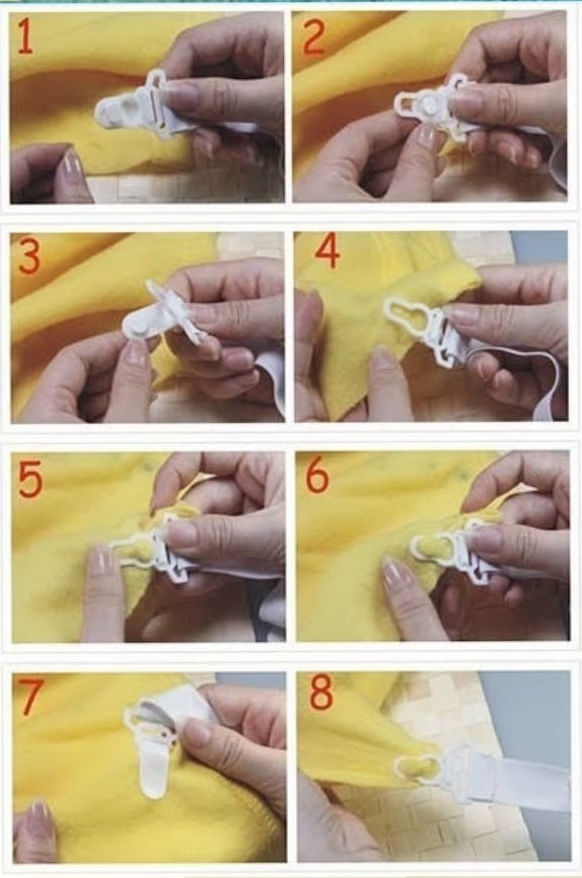 1

2

3

4

5

6

7

8